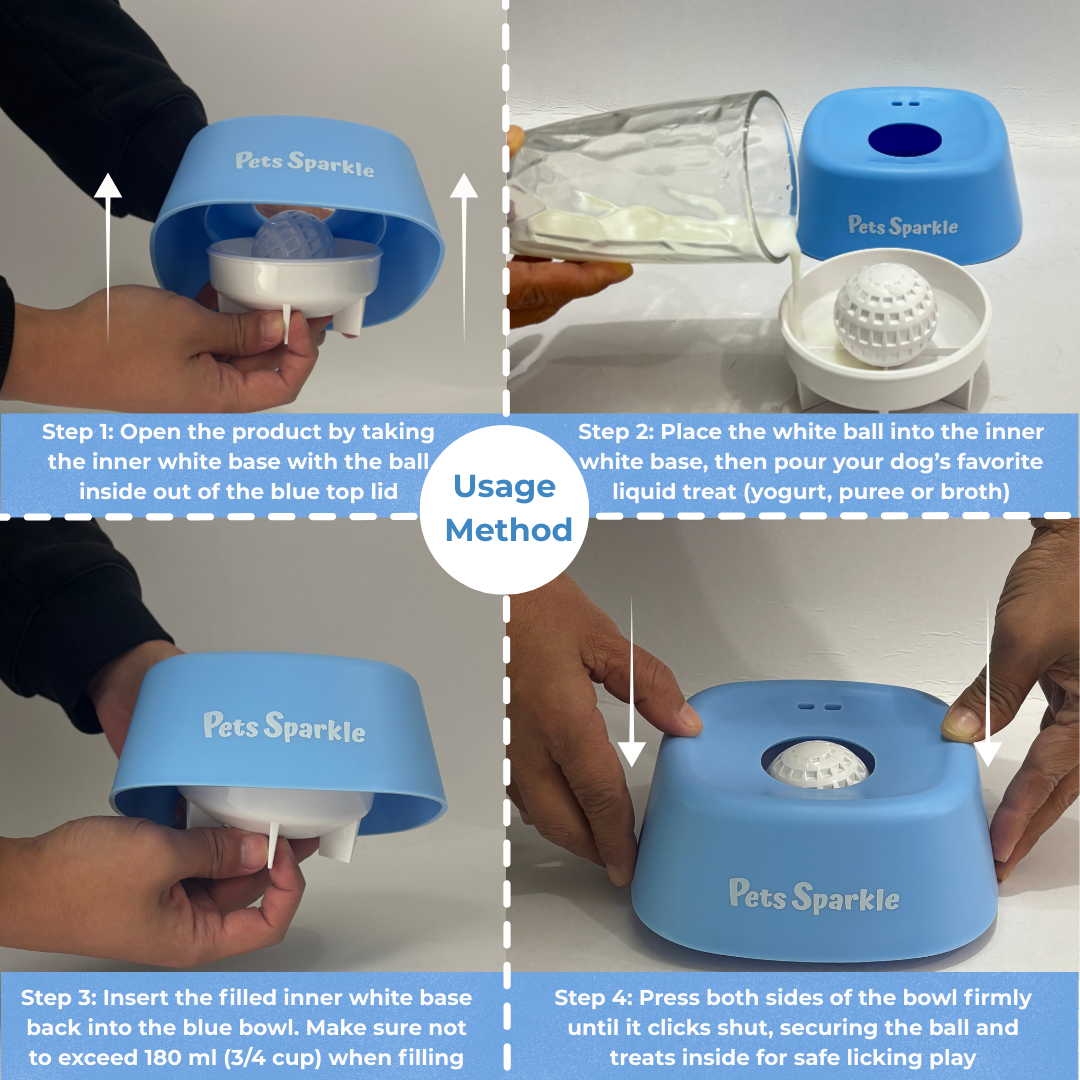 Pets Sparkle

Step 1: Open the product by taking the inner white base with the ball inside out of the blue top lid

Pets Sparkle

Step 2: Place the white ball into the inner white base, then pour your dog's favorite liquid treat (yogurt, puree or broth)

Usage Method

Pets Sparkle

Step 3: Insert the filled inner white base back into the blue bowl. Make sure not to exceed 180 ml (3/4 cup) when filling

Pets Sparkle

Step 4: Press both sides of the bowl firmly until it clicks shut, securing the ball and treats inside for safe licking play